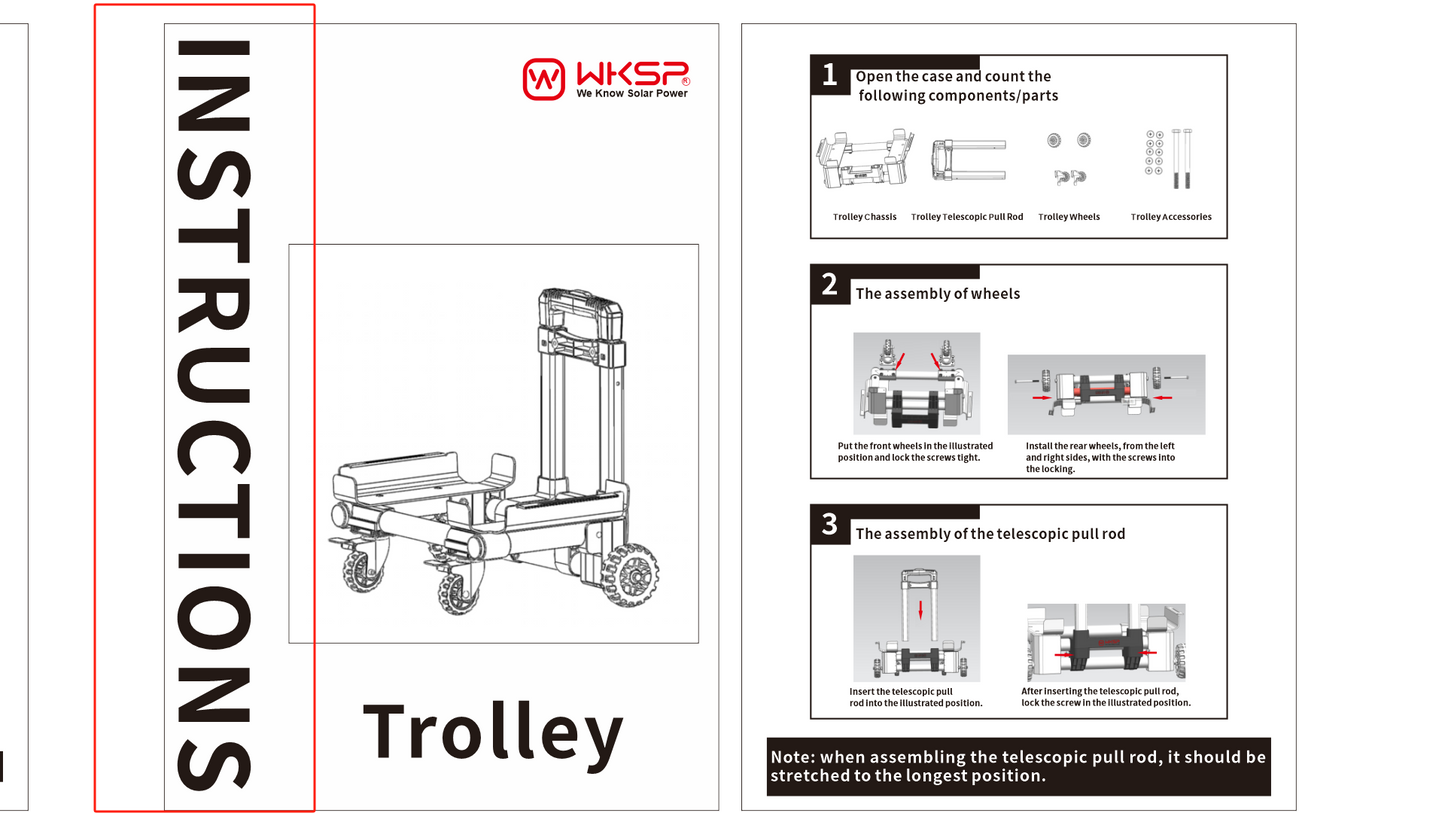 INSTRUCTIONS

WKSP®
We Know Solar Power

Trolley

1 Open the case and count the following components/parts

Trolley Chassis
Trolley Telescopic Pull Rod
Trolley Wheels
Trolley Accessories

2 The assembly of wheels

Put the front wheels in the illustrated position and lock the screws tight.

Install the rear wheels, from the left and right sides, with the screws into the locking.

3 The assembly of the telescopic pull rod

Insert the telescopic pull rod into the illustrated position.

After inserting the telescopic pull rod, lock the screw in the illustrated position.

Note: when assembling the telescopic pull rod, it should be stretched to the longest position.